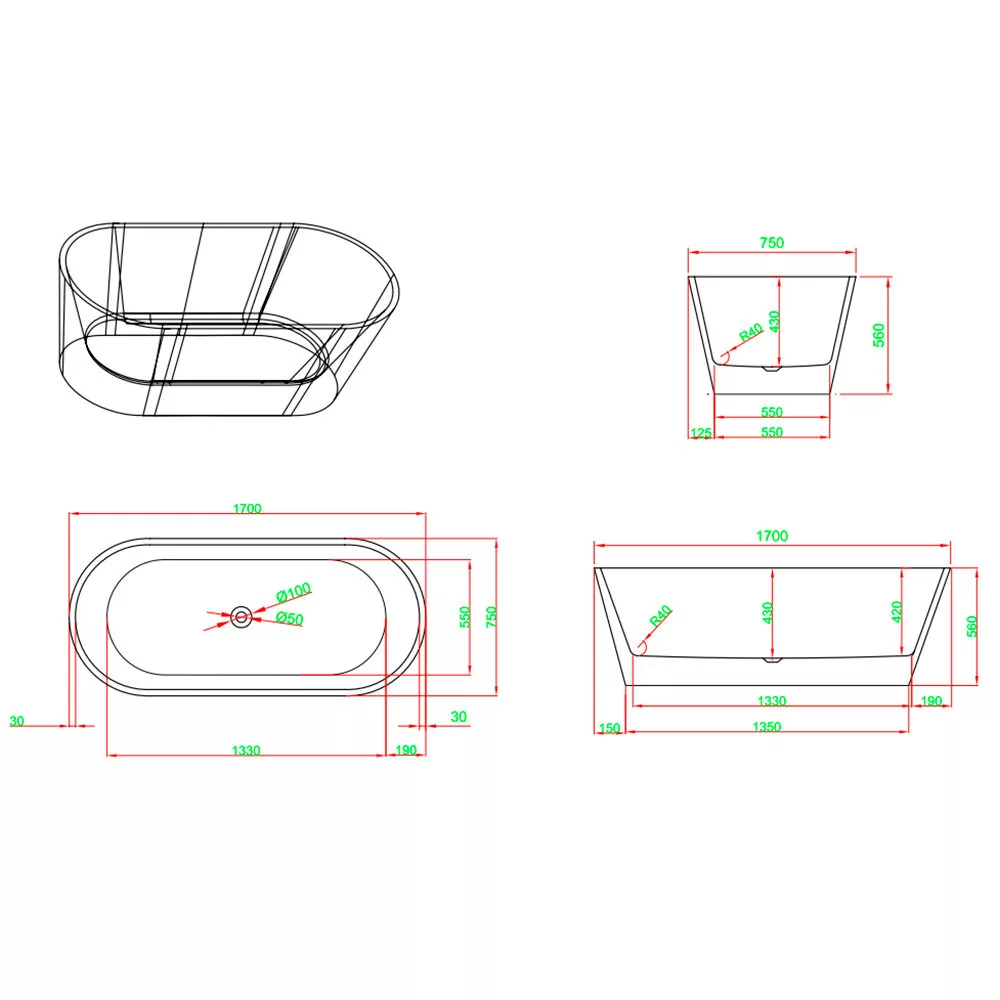 750

R40

430

560

550

125

550

1700

Ø100

Ø50

550

750

30

30

1330

190

1700

R40

430

420

560

1330

190

150

1350