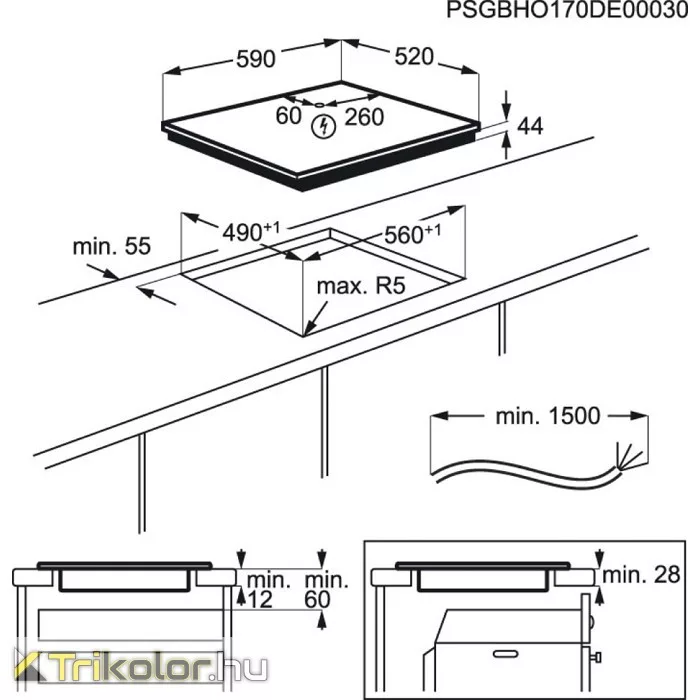 PSGBHO170DE00030

590
520
60
260
44

$490^{+1}$
$560^{+1}$
min. 55
max. R5

min. 1500

min. 12
min. 60

min. 28

Trikolor.hu