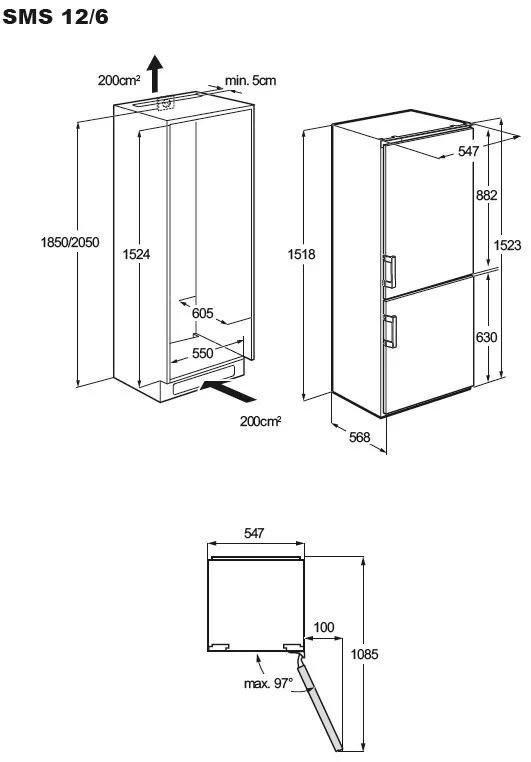 SMS 12/6

200cm²
min. 5cm
1850/2050
1524
605
550
200cm²

1518
547
882
1523
630
568

547
100
1085
max. 97°